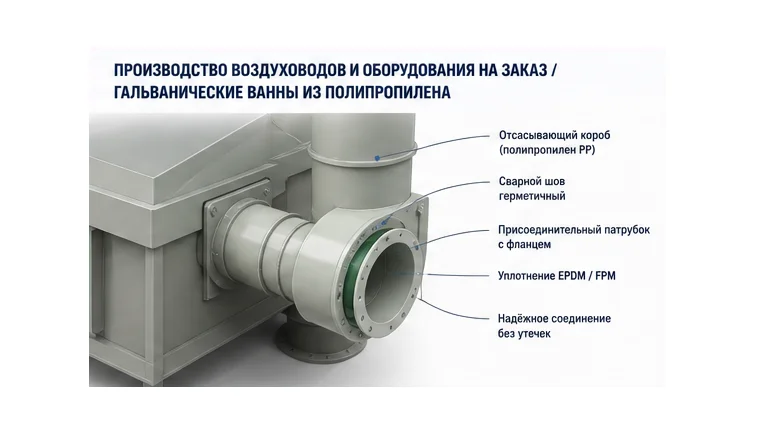 ПРОИЗВОДСТВО ВОЗДУХОВОДОВ И ОБОРУДОВАНИЯ НА ЗАКАЗ / ГАЛЬВАНИЧЕСКИЕ ВАННЫ ИЗ ПОЛИПРОПИЛЕНА

Отсасывающий короб (полипропилен PP)

Сварной шов герметичный

Присоединительный патрубок с фланцем

Уплотнение EPDM / FPM

Надёжное соединение без утечек