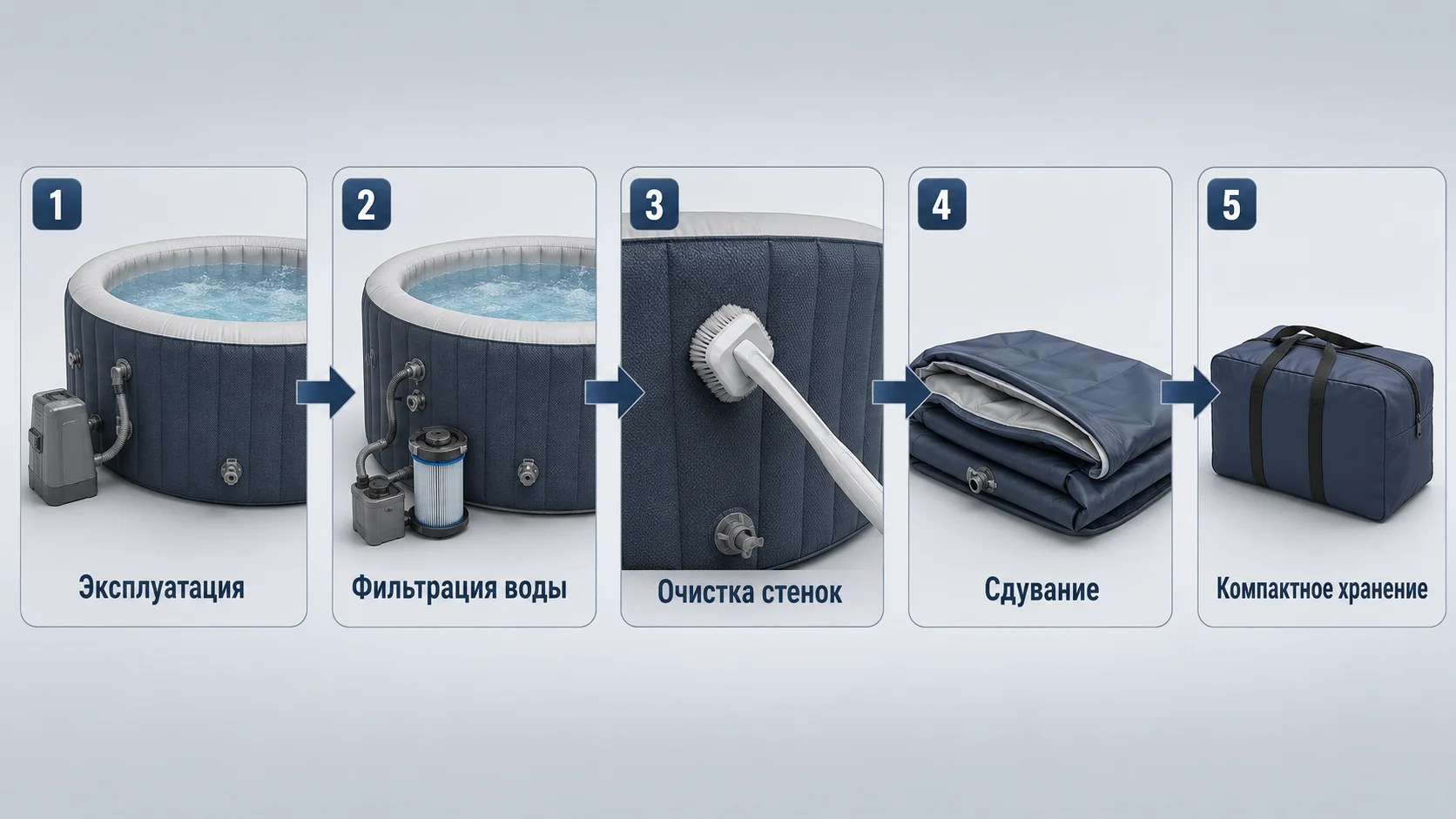 1
Эксплуатация

2
Фильтрация воды

3
Очистка стенок

4
Сдувание

5
Компактное хранение